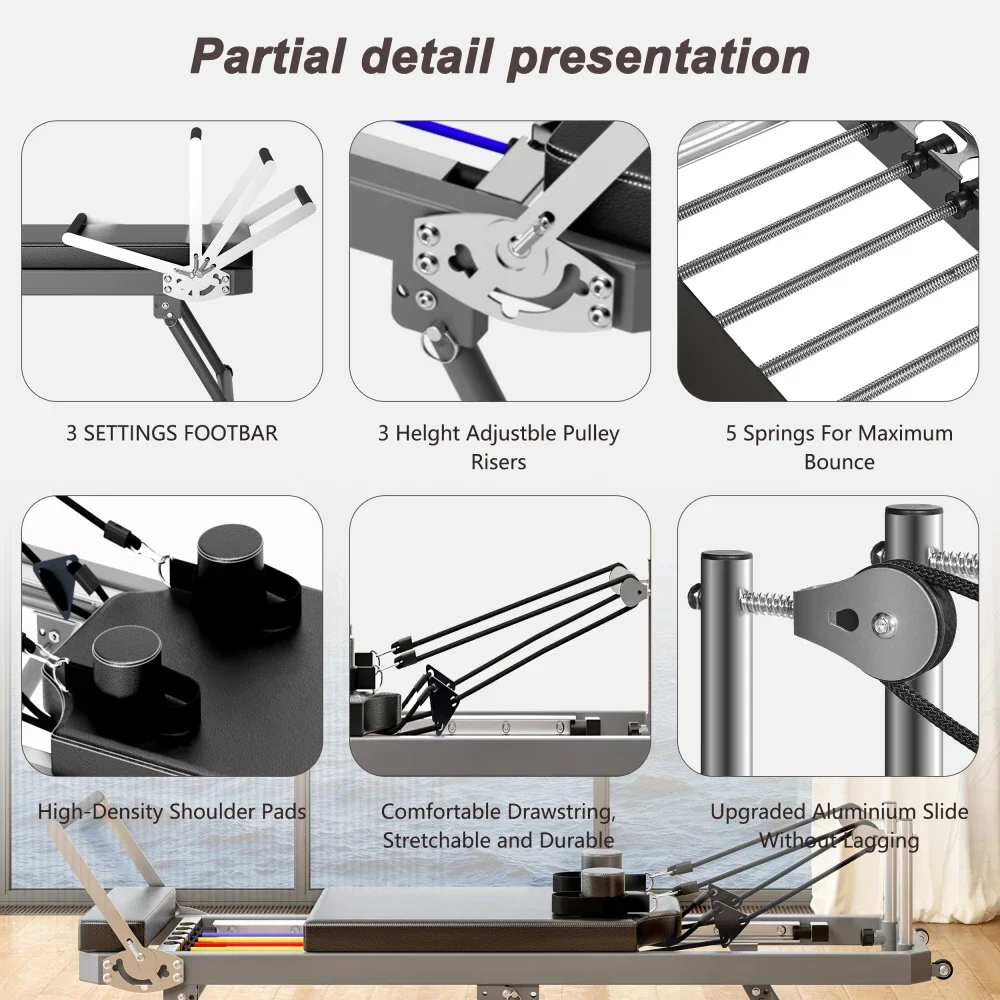 Partial detail presentation

3 SETTINGS FOOTBAR

3 Helght Adjustble Pulley Risers

5 Springs For Maximum Bounce

High-Density Shoulder Pads

Comfortable Drawstring, Stretchable and Durable

Upgraded Aluminium Slide Without Lagging